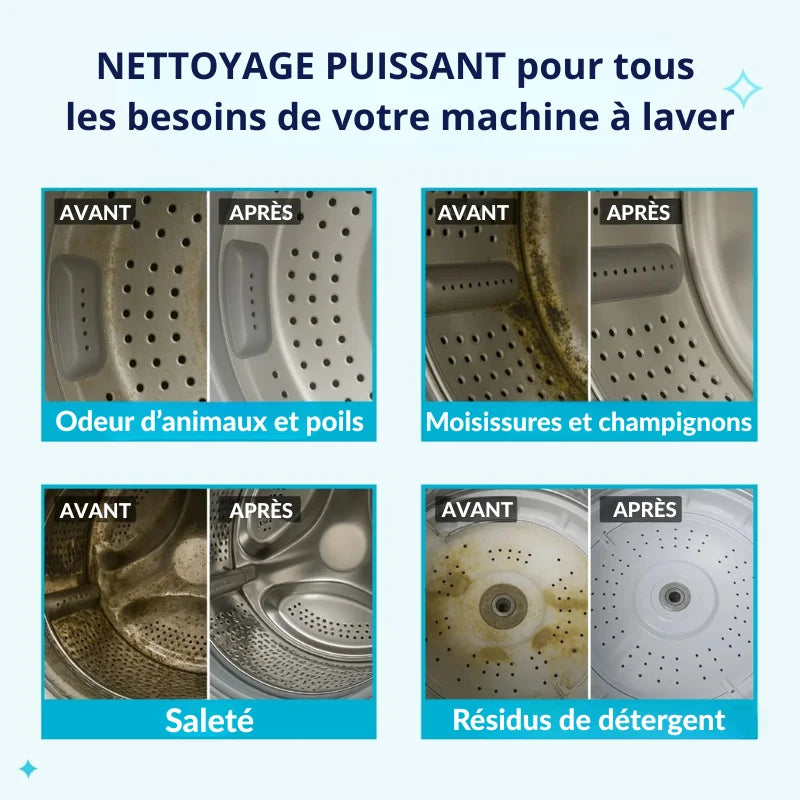 NETTOYAGE PUISSANT pour tous les besoins de votre machine à laver

AVANT
APRÈS
Odeur d'animaux et poils

AVANT
APRÈS
Moisissures et champignons

AVANT
APRÈS
Saleté

AVANT
APRÈS
Résidus de détergent